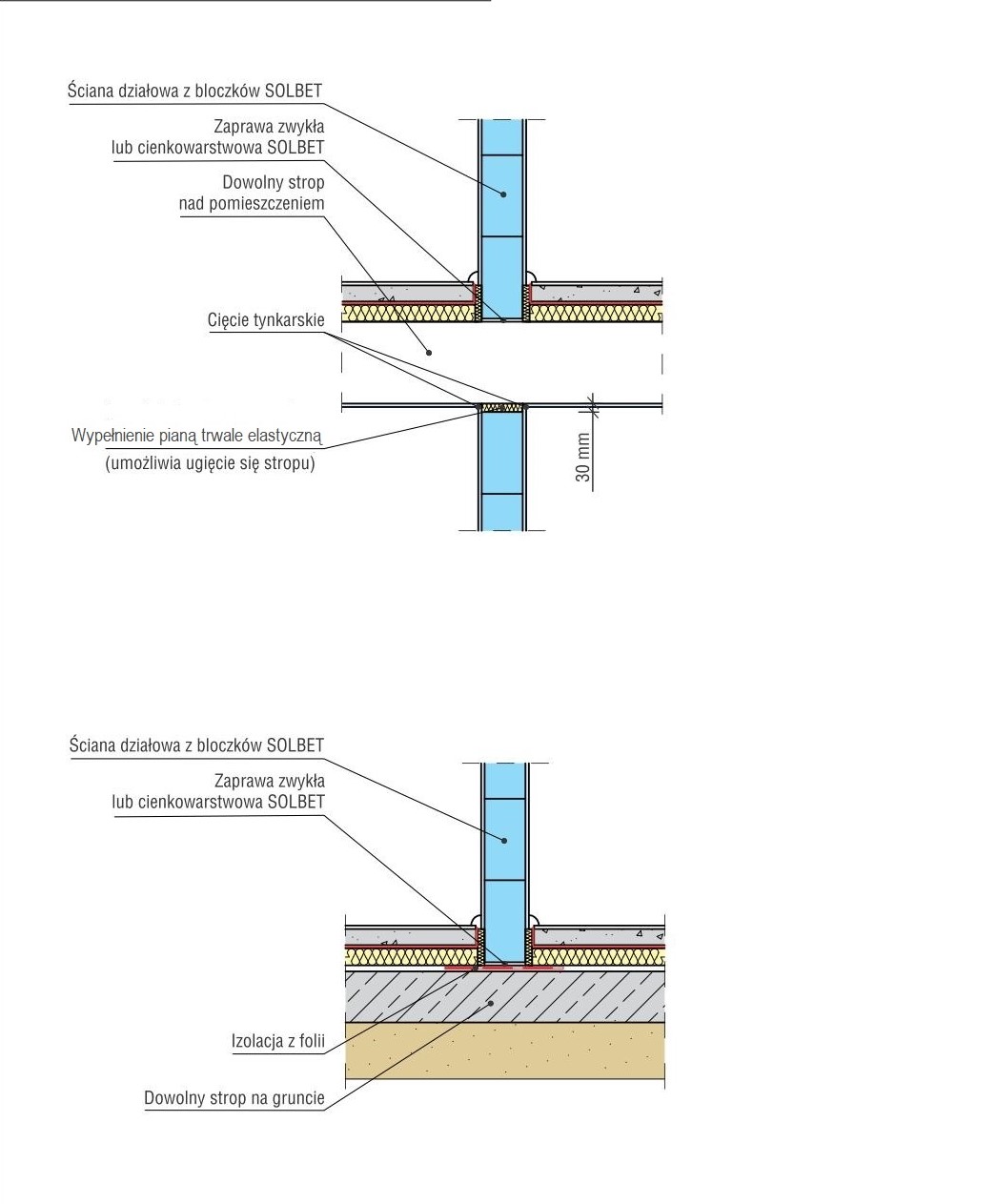 Ściana działowa z bloczków SOLBET

Zaprawa zwykła lub cienkowarstwowa SOLBET

Dowolny strop nad pomieszczeniem

Cięcie tynkarskie

Wypełnienie pianą trwale elastyczną (umożliwia ugięcie się stropu)

30 mm

Ściana działowa z bloczków SOLBET

Zaprawa zwykła lub cienkowarstwowa SOLBET

Izolacja z folii

Dowolny strop na gruncie