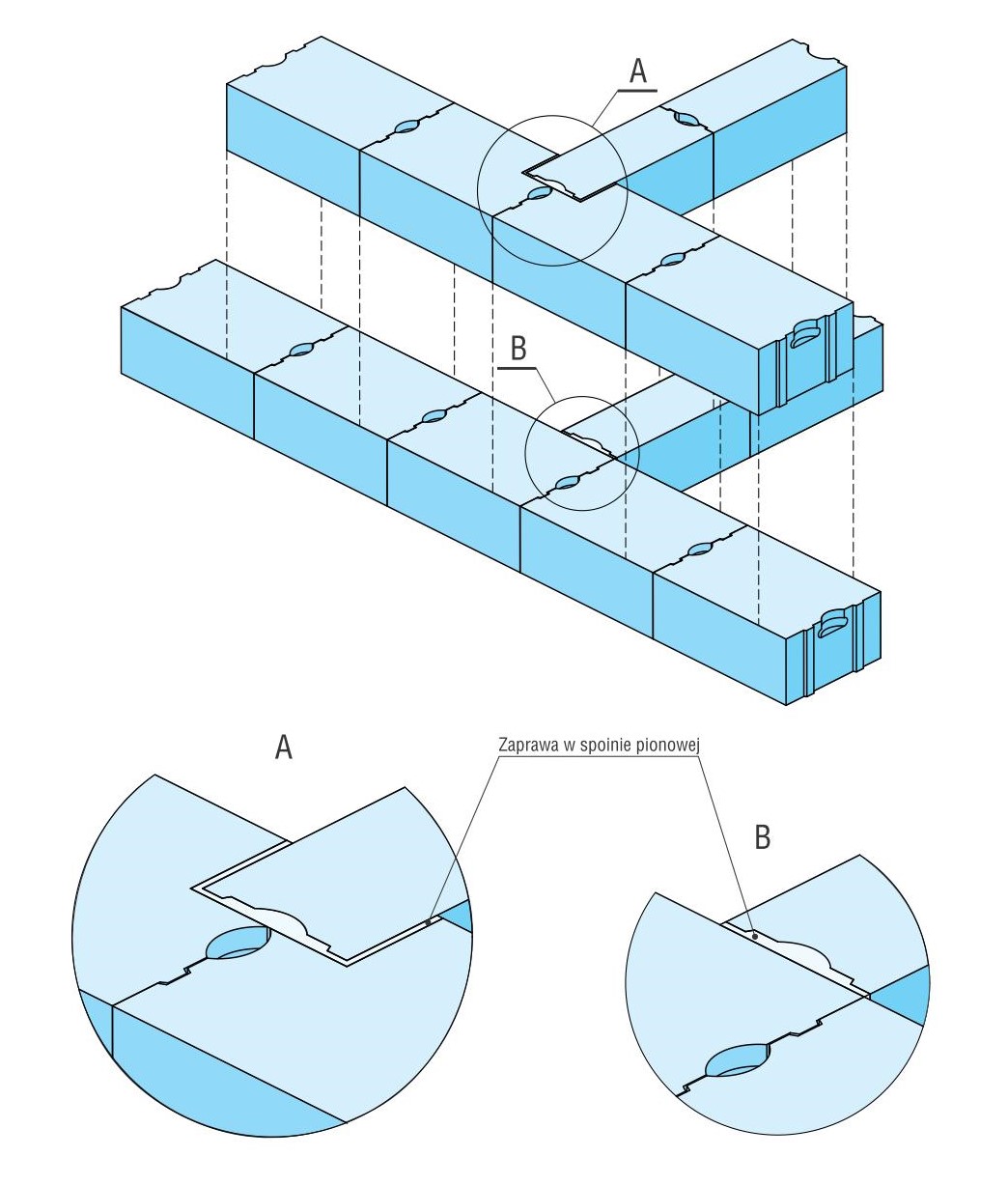 A

B

A

Zaprawa w spoinie pionowej

B